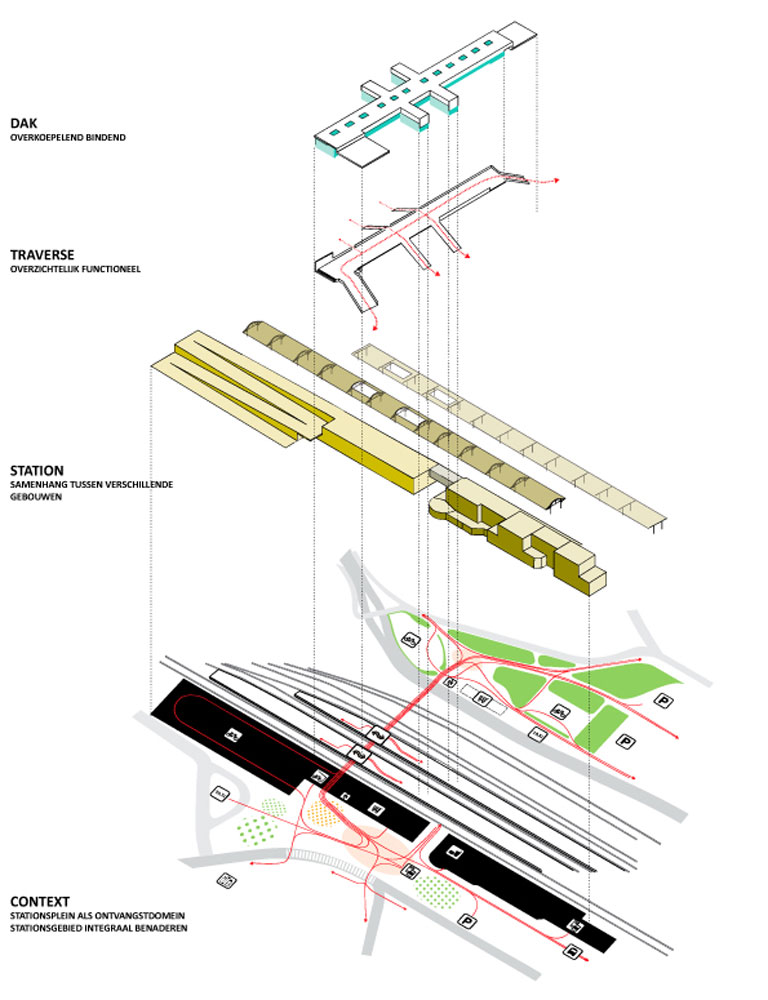 DAK
OVERKOEPELEND BINDEND

TRAVERSE
OVERZICHTELIJK FUNCTIONEEL

STATION
SAMENHANG TUSSEN VERSCHILLENDE GEBOUWEN

CONTEXT
STATIONSPLEIN ALS ONTVANGSTDOMEIN
STATIONSGEBIED INTEGRAAL BENADEREN

P

P

P